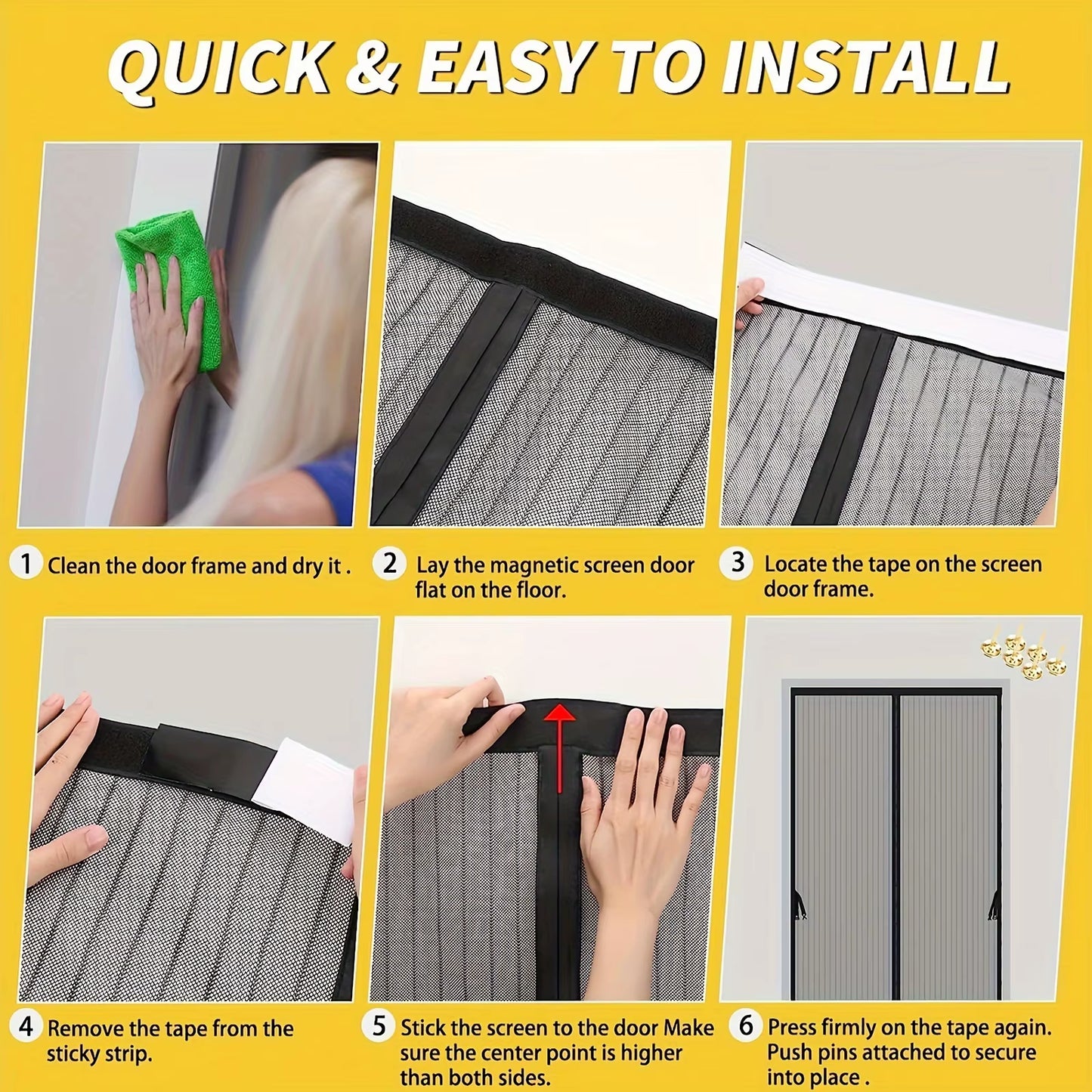 QUICK & EASY TO INSTALL

1 Clean the door frame and dry it .

2 Lay the magnetic screen door flat on the floor.

3 Locate the tape on the screen door frame.

4 Remove the tape from the sticky strip.

5 Stick the screen to the door Make sure the center point is higher than both sides.

6 Press firmly on the tape again. Push pins attached to secure into place .